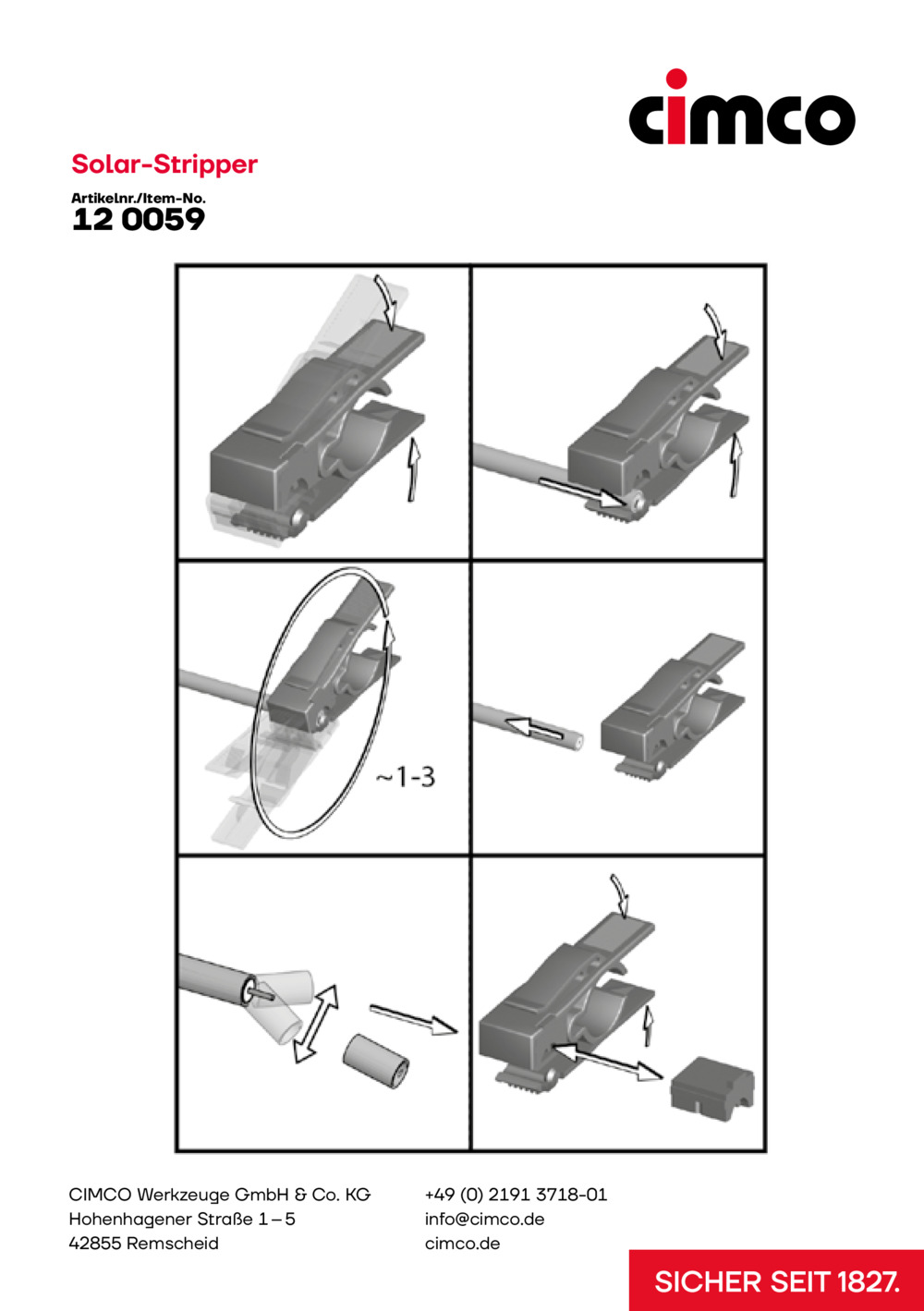 cimco

Solar-Stripper

Artikelnr./Item-No.
12 0059

~1-3

CIMCO Werkzeuge GmbH & Co. KG
Hohenhagener Straße 1 – 5
42855 Remscheid

+49 (0) 2191 3718-01
info@cimco.de
cimco.de

SICHER SEIT 1827.